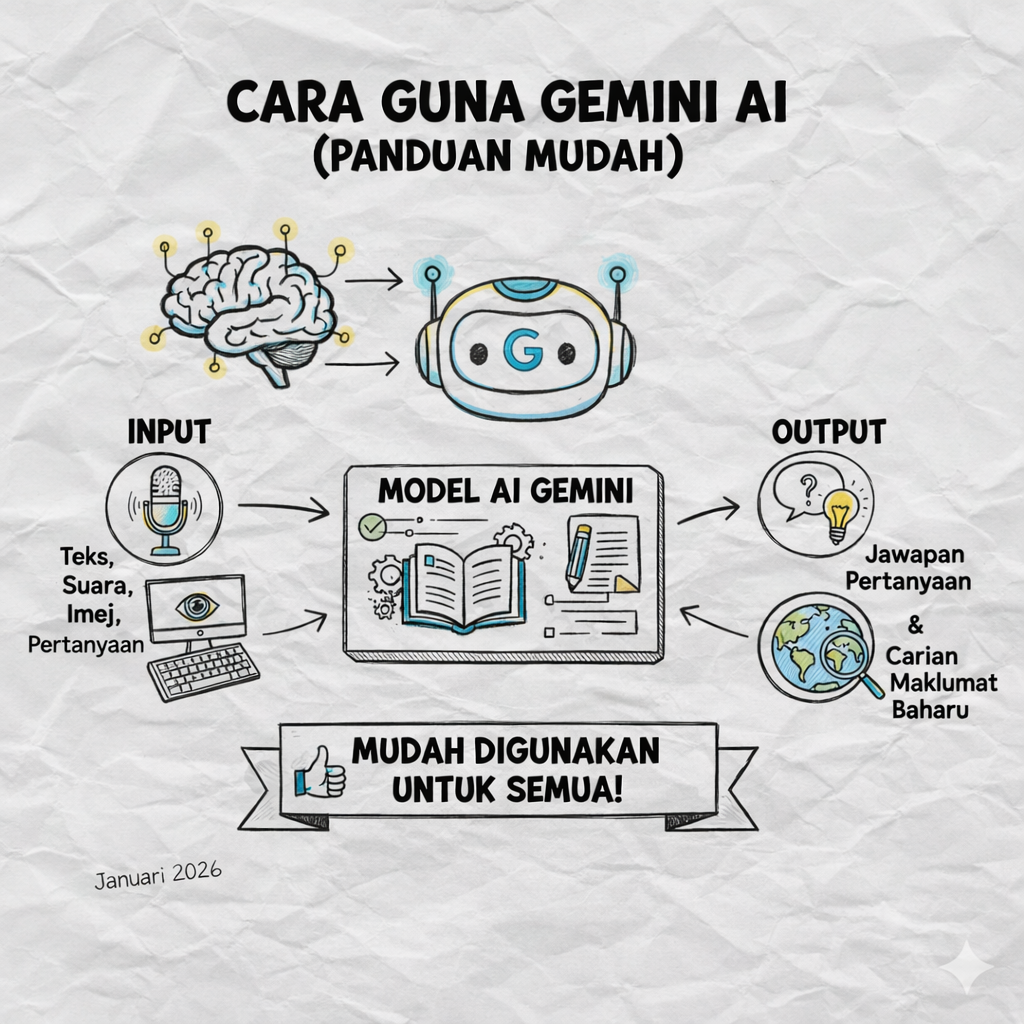 CARA GUNA GEMINI AI
(PANDUAN MUDAH)

G

INPUT

Teks, Suara, Imej, Pertanyaan

MODEL AI GEMINI

OUTPUT

?

Jawapan Pertanyaan

&

Carian Maklumat Baharu

MUDAH DIGUNAKAN UNTUK SEMUA!

Januari 2026