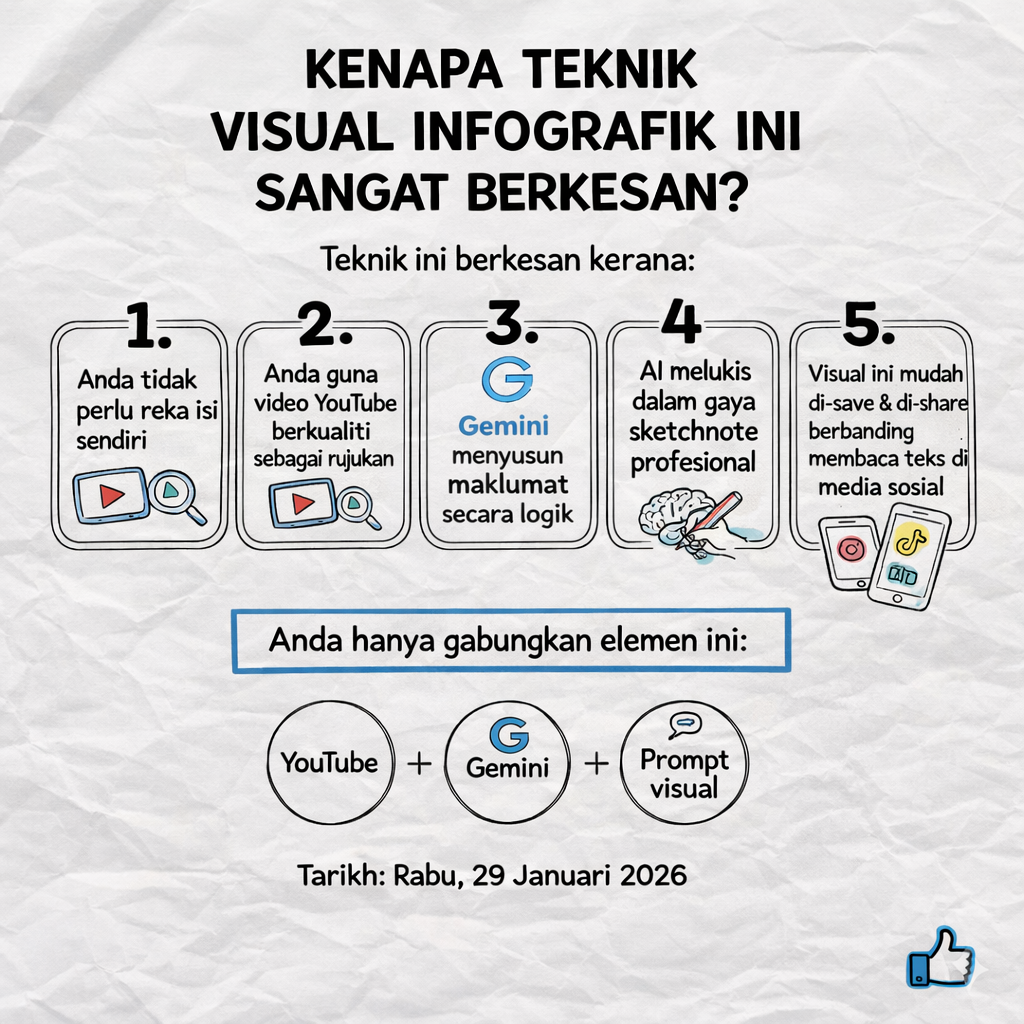 KENAPA TEKNIK VISUAL INFOGRAFIK INI SANGAT BERKESAN?

Teknik ini berkesan kerana:

1. Anda tidak perlu reka isi sendiri

2. Anda guna video YouTube berkualiti sebagai rujukan

3. G Gemini menyusun maklumat secara logik

4 AI melukis dalam gaya sketchnote profesional

5. Visual ini mudah di-save & di-share berbanding membaca teks di media sosial

Anda hanya gabungkan elemen ini:

YouTube + G Gemini + Prompt visual

Tarikh: Rabu, 29 Januari 2026